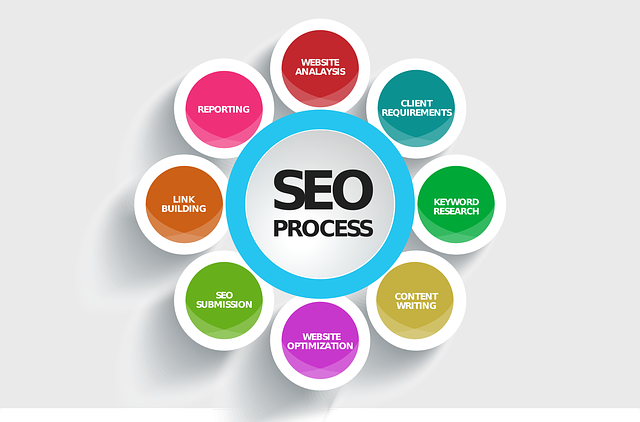 SEO PROCESS

WEBSITE ANALAYSIS

CLIENT REQUIREMENTS

KEYWORD RESEARCH

CONTENT WRITING

WEBSITE OPTIMIZATION

SEO SUBMISSION

LINK BUILDING

REPORTING